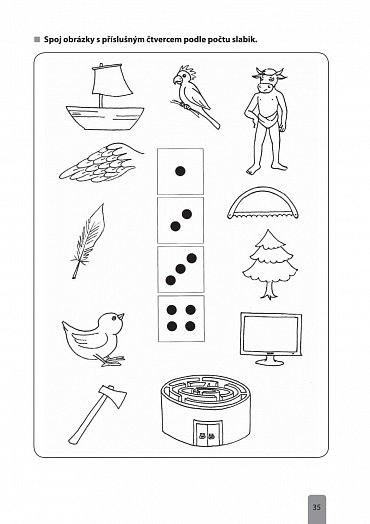 Spoj obrázky s příslušným čtvercem podle počtu slabik.

35