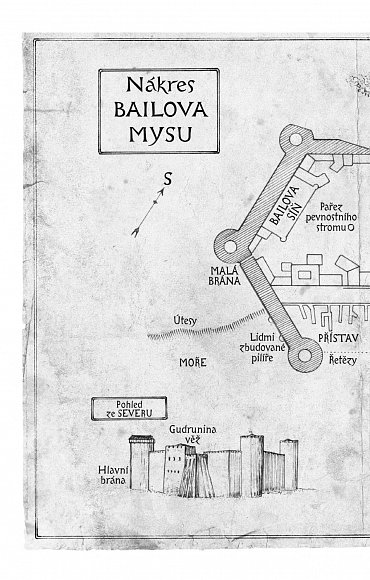 Nákres BAILOVA MYSU

S

BAILOVA SÍŇ

Pařez pevnostního stromu

MALÁ BRÁNA

Útesy

Lidmi zbudované pilíře

PŘÍSTAV

Řetězy

MOŘE

Pohled ze SEVERU

Gudrunina věž

Hlavní brána