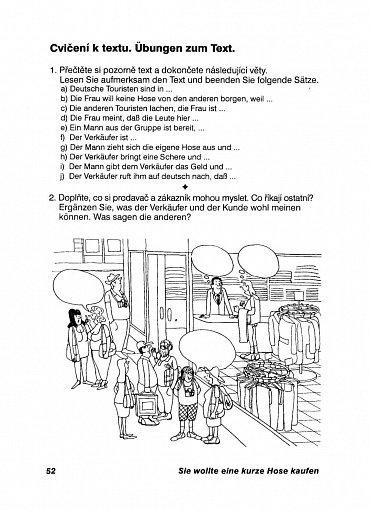 Cvičení k textu. Übungen zum Text.

1. Přečtěte si pozorně text a dokončete následující věty.
Lesen Sie aufmerksam den Text und beenden Sie folgende Sätze.
a) Deutsche Touristen sind in ...
b) Die Frau will keine Hose von den anderen borgen, weil ...
c) Die anderen Touristen lachen, die Frau ist ...
d) Die Frau meint, daß die Leute hier ...
e) Ein Mann aus der Gruppe ist bereit, ...
f) Der Verkäufer ist ...
g) Der Mann zieht sich die eigene Hose aus und ...
h) Der Verkäufer bringt eine Schere und ...
i) Der Mann gibt dem Verkäufer das Geld und ...
j) Der Verkäufer ruft ihm auf deutsch nach, daß ...

2. Doplňte, co si prodavač a zákazník mohou myslet. Co říkají ostatní?
Ergänzen Sie, was der Verkäufer und der Kunde wohl meinen können. Was sagen die anderen?

52 Sie wollte eine kurze Hose kaufen