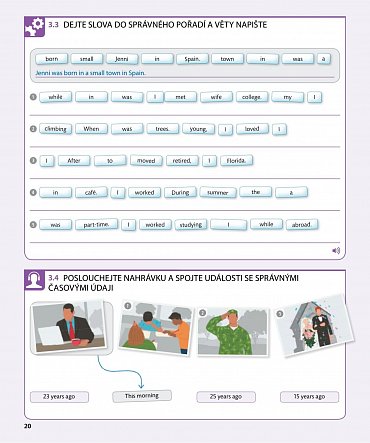 3.3 DEJTE SLOVA DO SPRÁVNÉHO POŘADÍ A VĚTY NAPIŠTE

born small Jenni in Spain. town in was a

Jenni was born in a small town in Spain.

1 while in was I met wife college. my I

2 climbing When was trees. young, I loved I

3 I After to moved retired, I Florida.

4 in café. I worked During summer the a

5 was part-time. I worked studying I while abroad.

3.4 POSLOUCHEJTE NAHRÁVKU A SPOJTE UDÁLOSTI SE SPRÁVNÝMI ČASOVÝMI ÚDAJI

1 2 3

23 years ago This morning 25 years ago 15 years ago

20