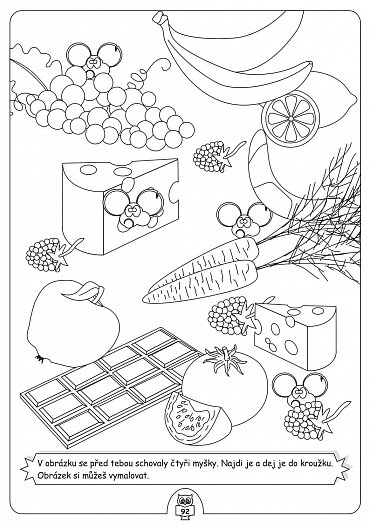 V obrázku se před tebou schovaly čtyři myšky. Najdi je a dej je do kroužku. Obrázek si můžeš vymalovat.

92