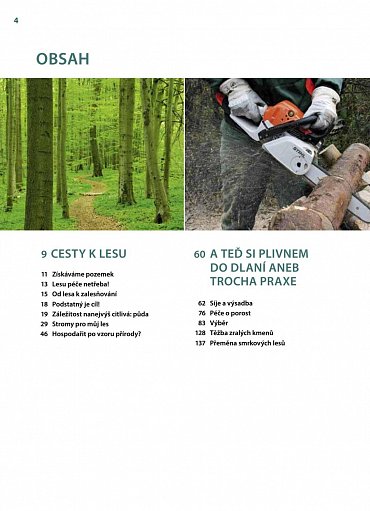 4

OBSAH

STIHL

9 CESTY K LESU

11 Získáváme pozemek
13 Lesu péče netřeba!
15 Od lesa k zalesňování
18 Podstatný je cíl!
19 Záležitost nanejvýš citlivá: půda
29 Stromy pro můj les
46 Hospodařit po vzoru přírody?

60 A TEĎ SI PLIVNEM DO DLANÍ ANEB TROCHA PRAXE

62 Síje a výsadba
76 Péče o porost
83 Výběr
128 Těžba zralých kmenů
137 Přeměna smrkových lesů