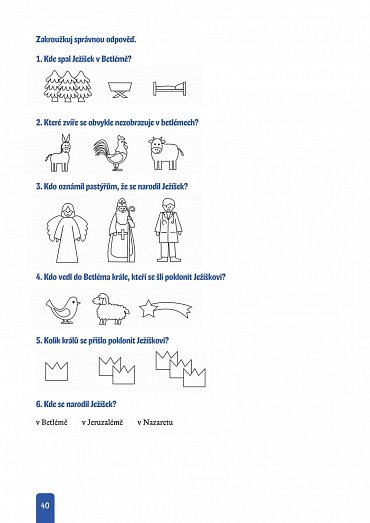 Zakroužkuj správnou odpověď.

1. Kde spal Ježíšek v Betlémě?

2. Které zvíře se obvykle nezobrazuje v betlémech?

3. Kdo oznámil pastýřům, že se narodil Ježíšek?

4. Kdo vedl do Betléma krále, kteří se šli poklonit Ježíškovi?

5. Kolik králů se přišlo poklonit Ježíškovi?

6. Kde se narodil Ježíšek?

v Betlémě v Jeruzalémě v Nazaretu

40